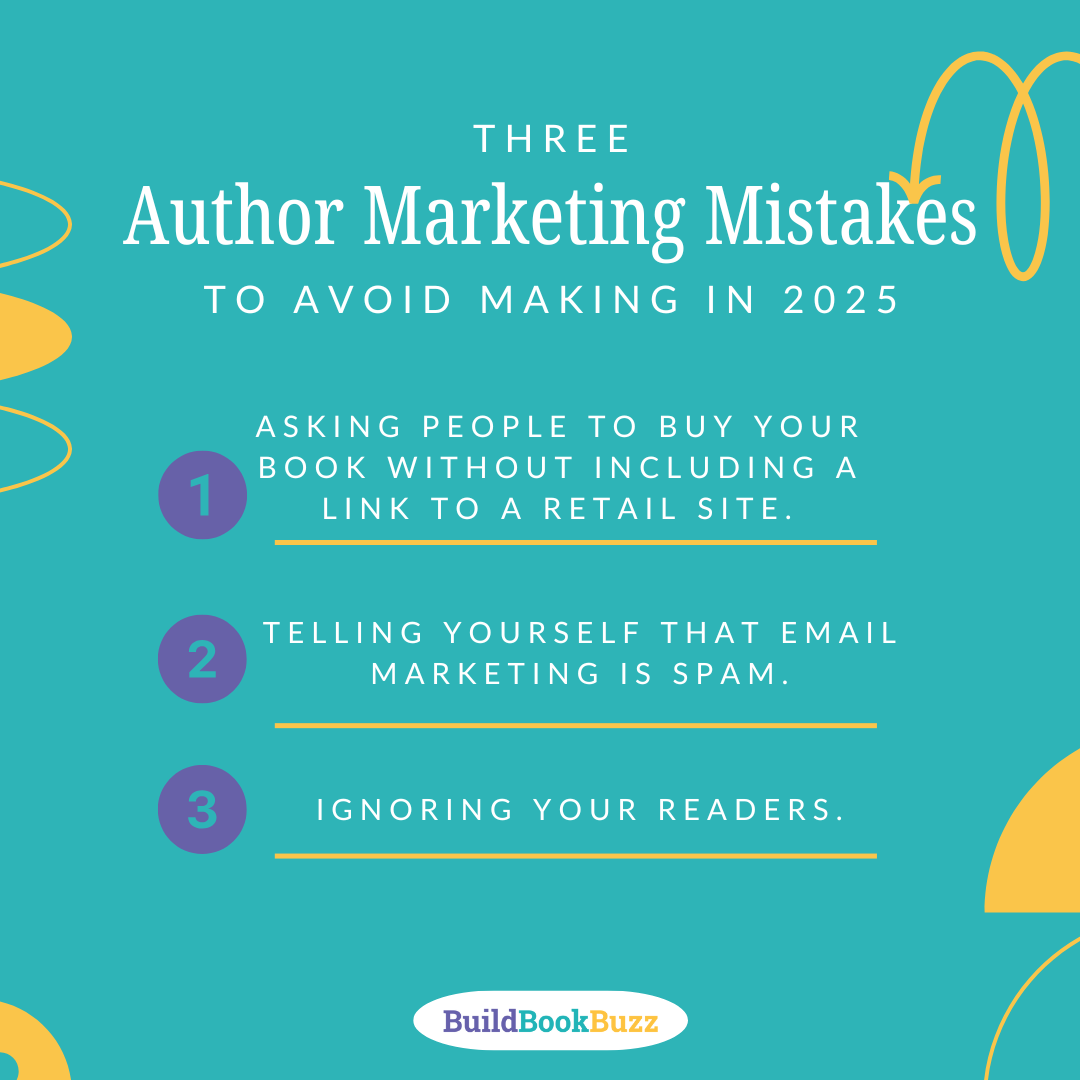 THREE
Author Marketing Mistakes
TO AVOID MAKING IN 2025

1
ASKING PEOPLE TO BUY YOUR BOOK WITHOUT INCLUDING A LINK TO A RETAIL SITE.

2
TELLING YOURSELF THAT EMAIL MARKETING IS SPAM.

3
IGNORING YOUR READERS.

BuildBookBuzz