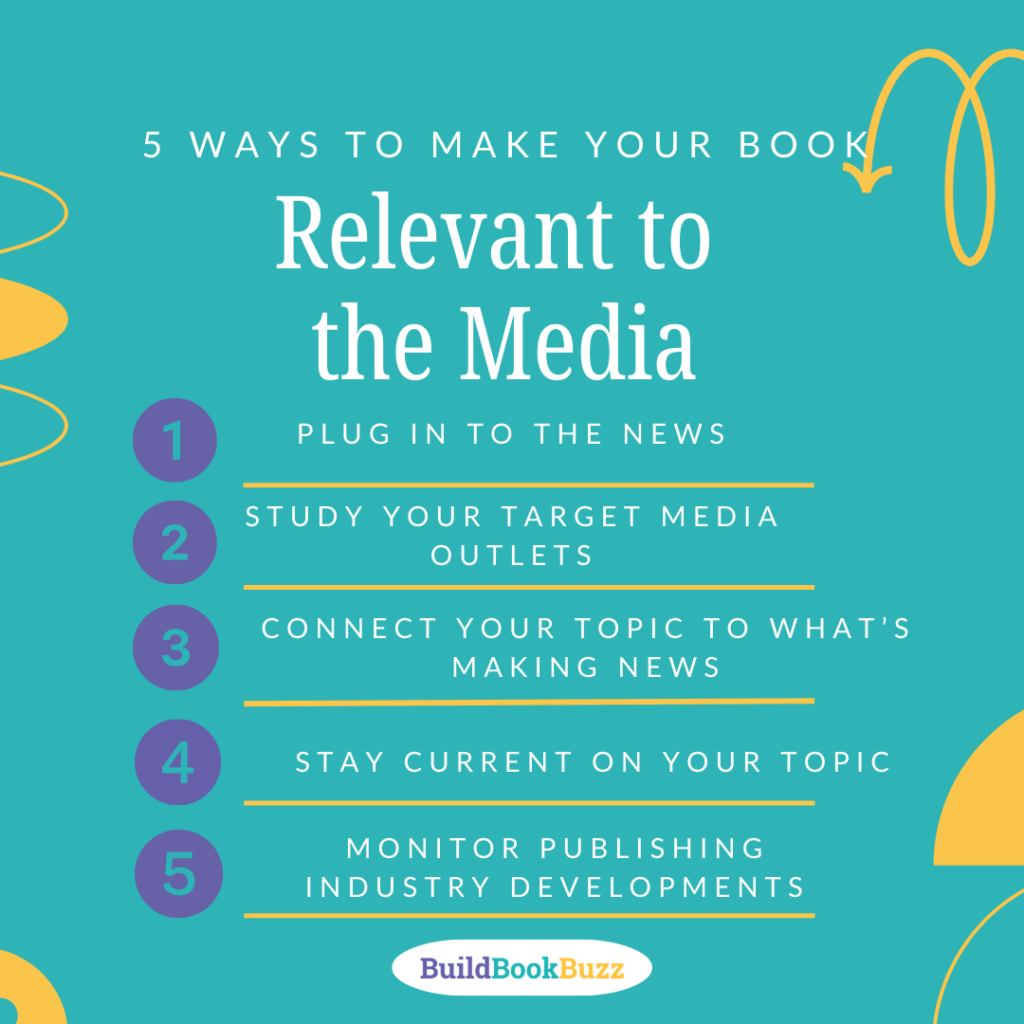 5 WAYS TO MAKE YOUR BOOK

Relevant to the Media

1 PLUG IN TO THE NEWS

2 STUDY YOUR TARGET MEDIA OUTLETS

3 CONNECT YOUR TOPIC TO WHAT'S MAKING NEWS

4 STAY CURRENT ON YOUR TOPIC

5 MONITOR PUBLISHING INDUSTRY DEVELOPMENTS

BuildBookBuzz